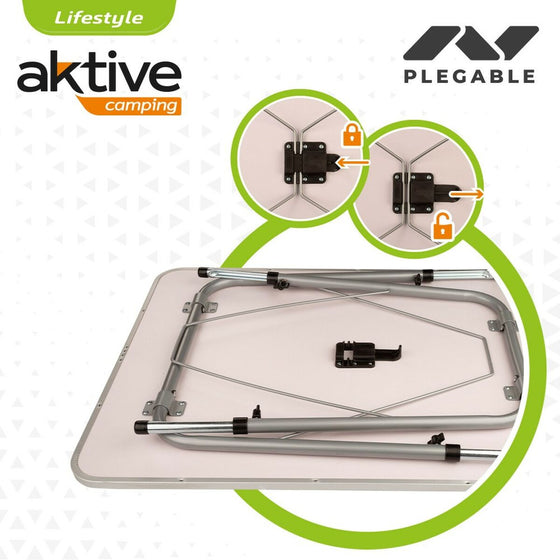 Lifestyle

aktive
camping

PLEGABLE